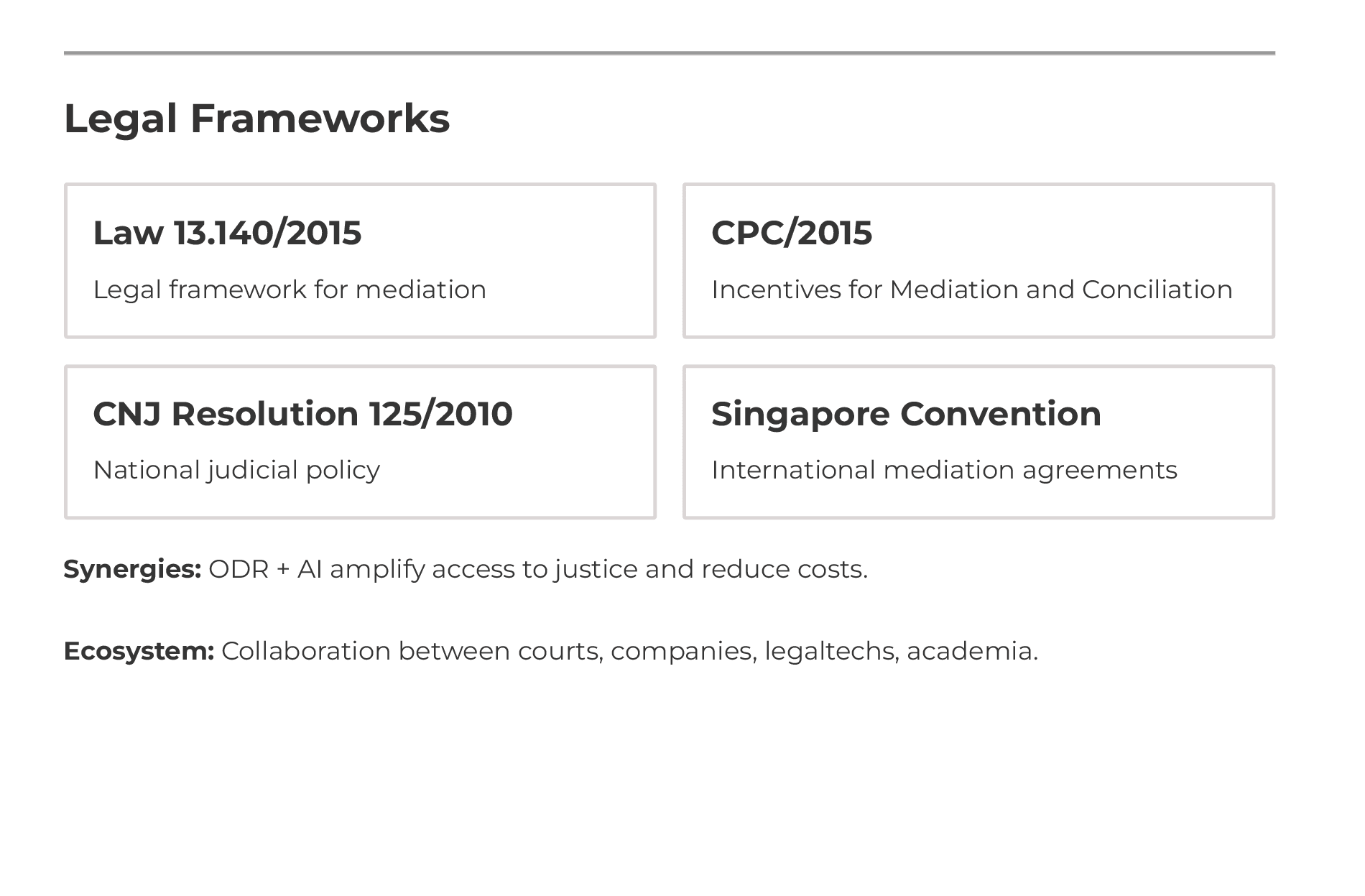 Legal Frameworks

Law 13.140/2015

Legal framework for mediation

CPC/2015

Incentives for Mediation and Conciliation

CNJ Resolution 125/2010

National judicial policy

Singapore Convention

International mediation agreements

Synergies: ODR + AI amplify access to justice and reduce costs.

Ecosystem: Collaboration between courts, companies, legaltechs, academia.